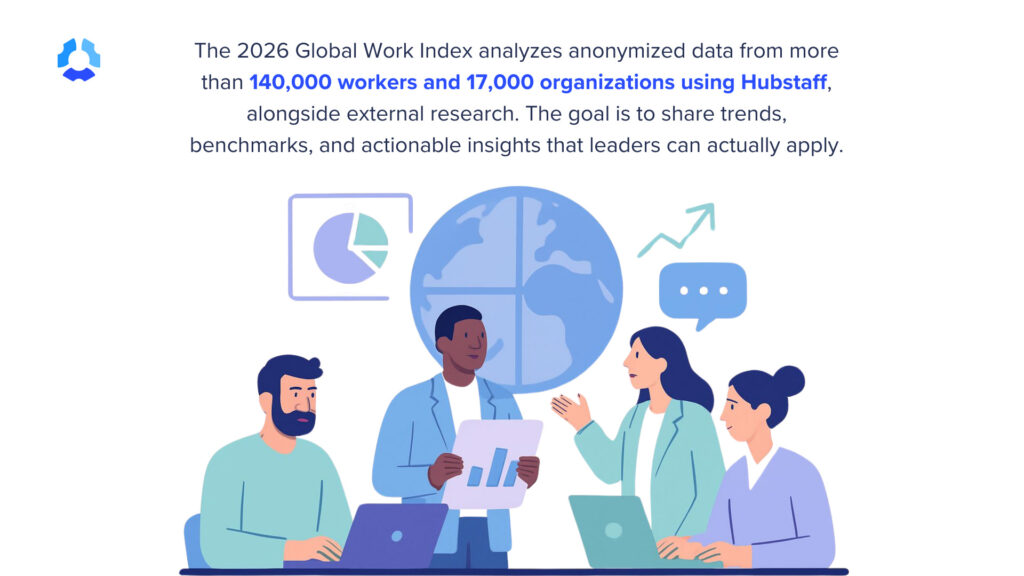 The 2026 Global Work Index analyzes anonymized data from more than 140,000 workers and 17,000 organizations using Hubstaff, alongside external research. The goal is to share trends, benchmarks, and actionable insights that leaders can actually apply.