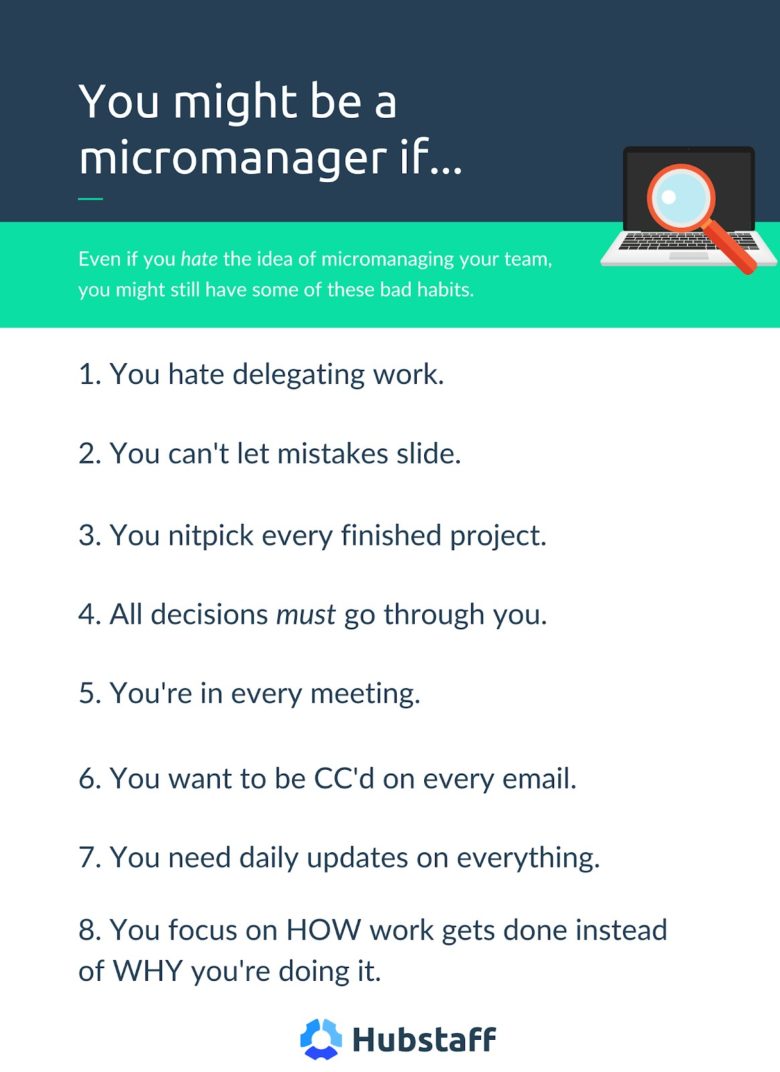 You might be a micromanager if...

Even if you hate the idea of micromanaging your team, you might still have some of these bad habits.

1. You hate delegating work.

2. You can't let mistakes slide.

3. You nitpick every finished project.

4. All decisions must go through you.

5. You're in every meeting.

6. You want to be CC'd on every email.

7. You need daily updates on everything.

8. You focus on HOW work gets done instead of WHY you're doing it.

Hubstaff